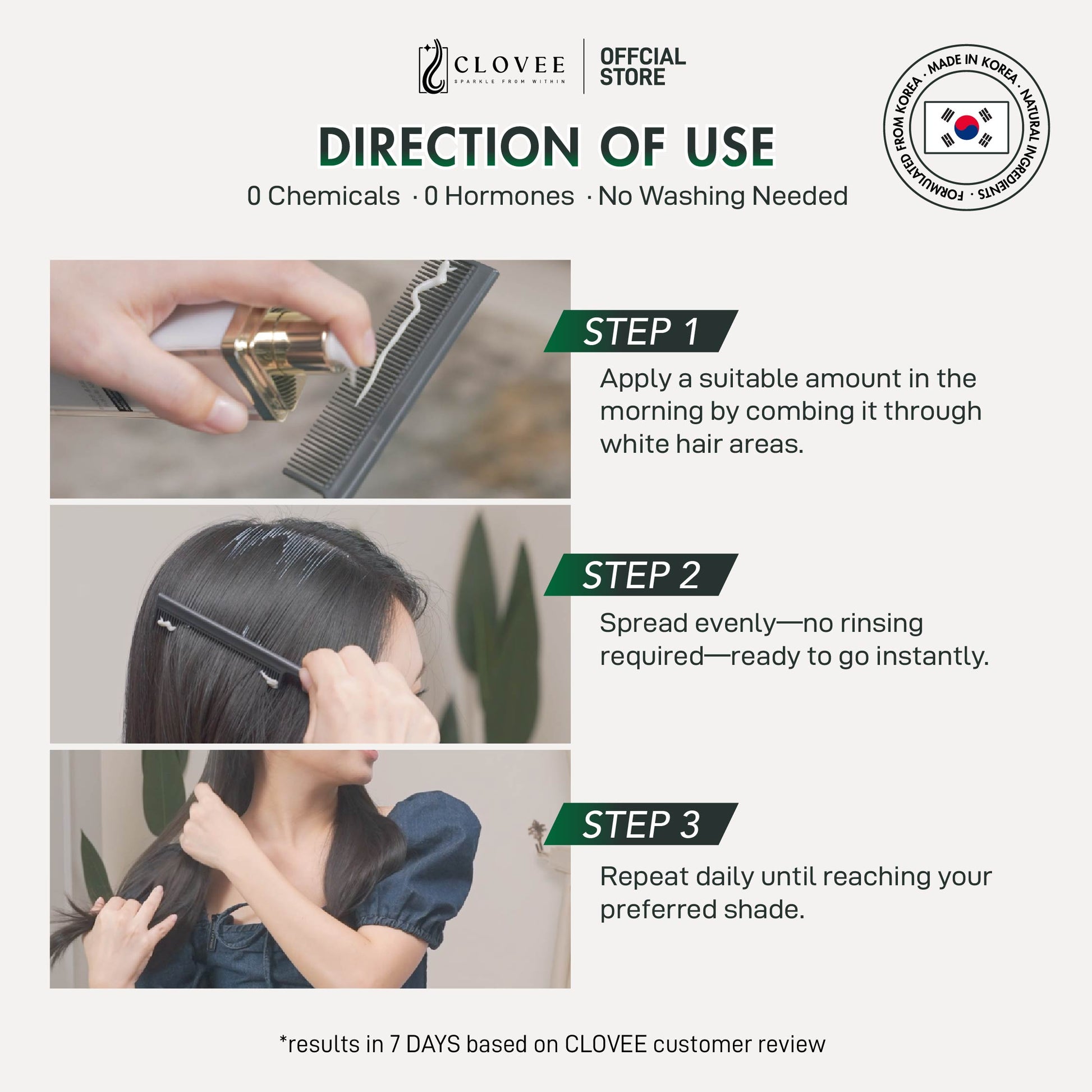 CLOVEE
SPARKLE FROM WITHIN

OFFCIAL STORE

MADE IN KOREA · NATURAL INGREDIENTS · FORMULATED FROM KOREA ·

DIRECTION OF USE

0 Chemicals · 0 Hormones · No Washing Needed

STEP 1

Apply a suitable amount in the morning by combing it through white hair areas.

STEP 2

Spread evenly—no rinsing required—ready to go instantly.

STEP 3

Repeat daily until reaching your preferred shade.

*results in 7 DAYS based on CLOVEE customer review